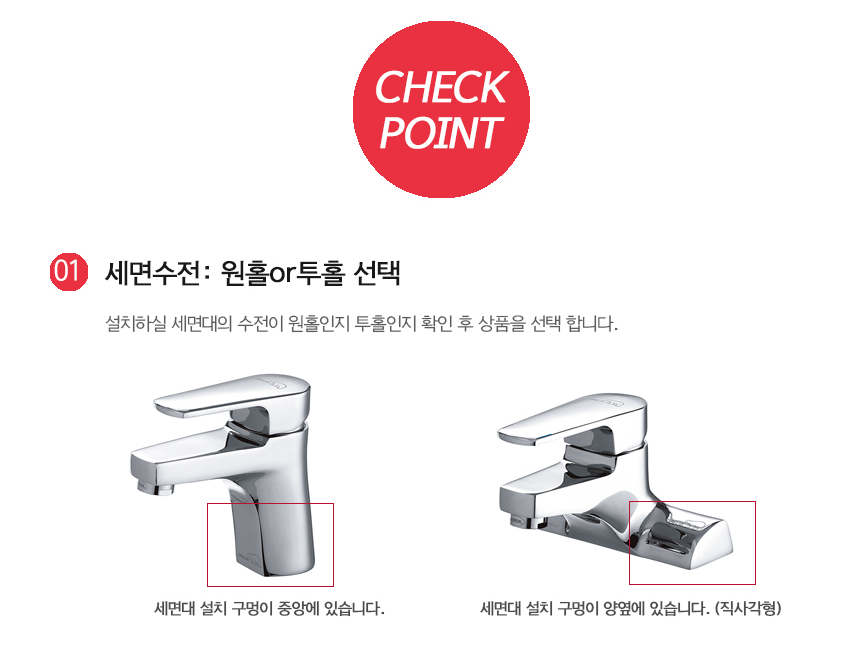 CHECK POINT

01 세면수전: 원홀or투홀 선택

설치하실 세면대의 수전이 원홀인지 투홀인지 확인 후 상품을 선택 합니다.

세면대 설치 구멍이 중앙에 있습니다.

세면대 설치 구멍이 양옆에 있습니다. (직사각형)